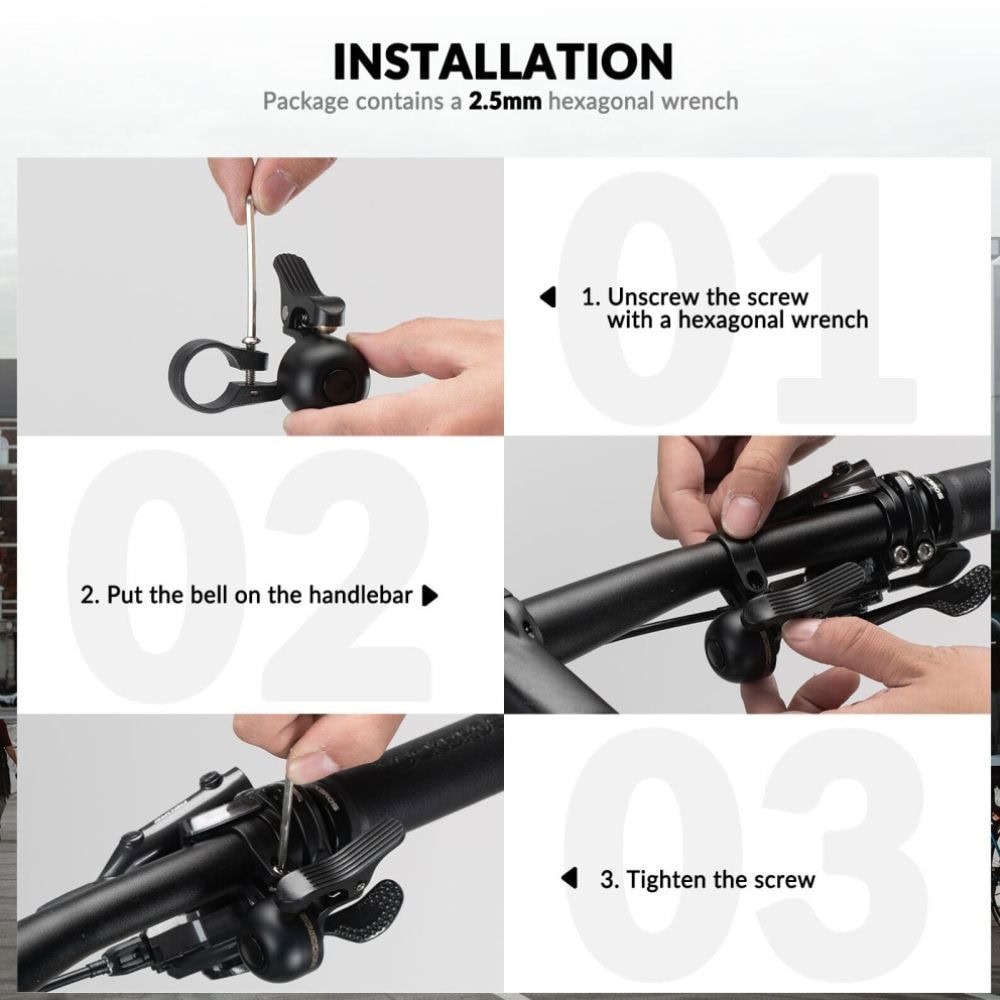 INSTALLATION
Package contains a 2.5mm hexagonal wrench

01

◀ 1. Unscrew the screw
with a hexagonal wrench

02

2. Put the bell on the handlebar ▶

03

◀ 3. Tighten the screw