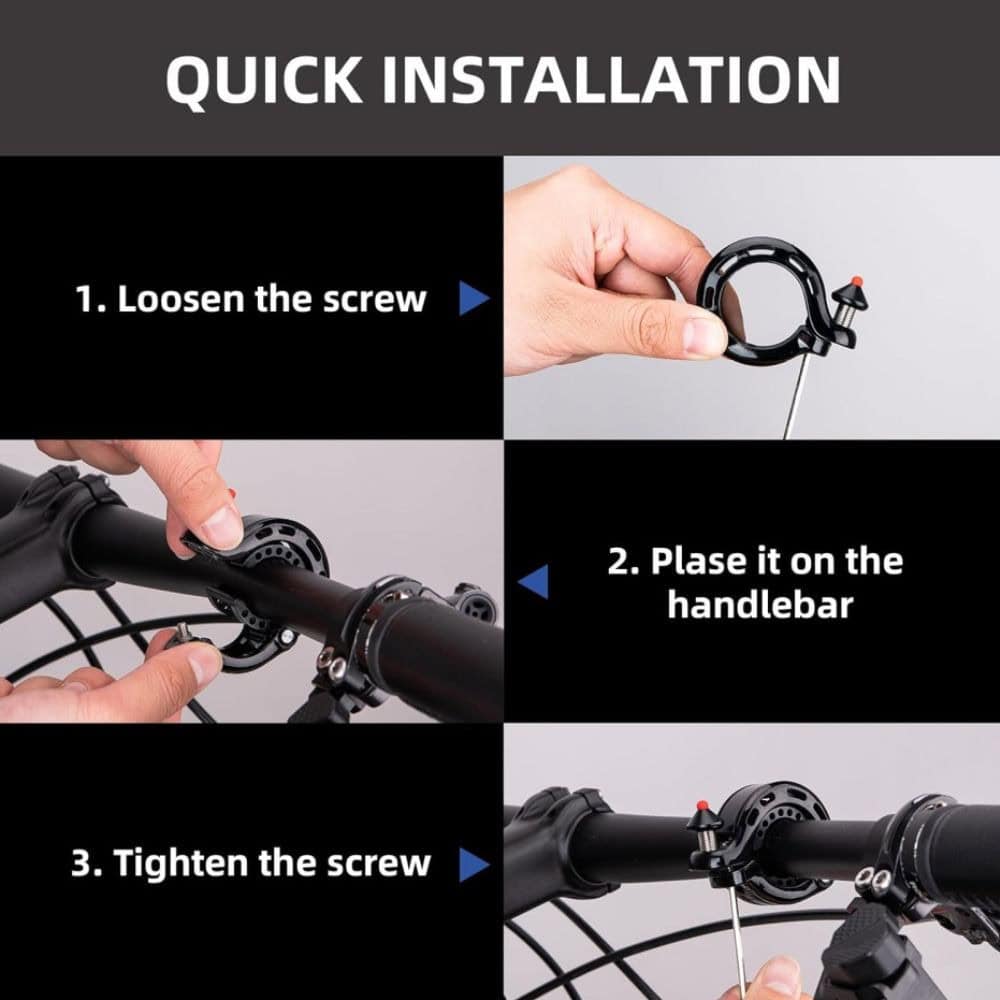 QUICK INSTALLATION

1. Loosen the screw

2. Plase it on the handlebar

3. Tighten the screw